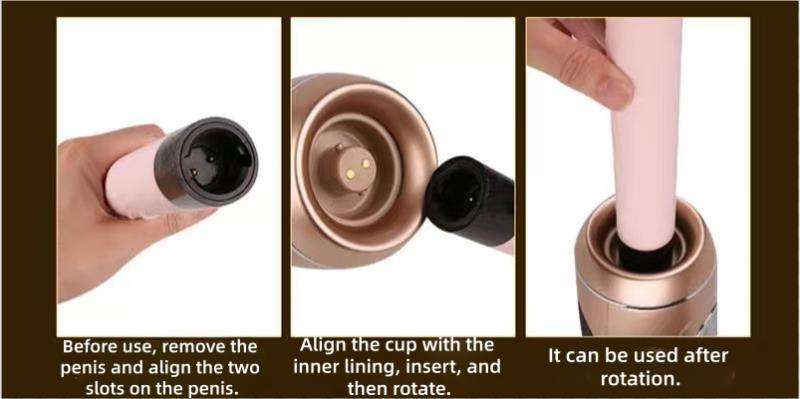 Before use, remove the penis and align the two slots on the penis.

Align the cup with the inner lining, insert, and then rotate.

It can be used after rotation.